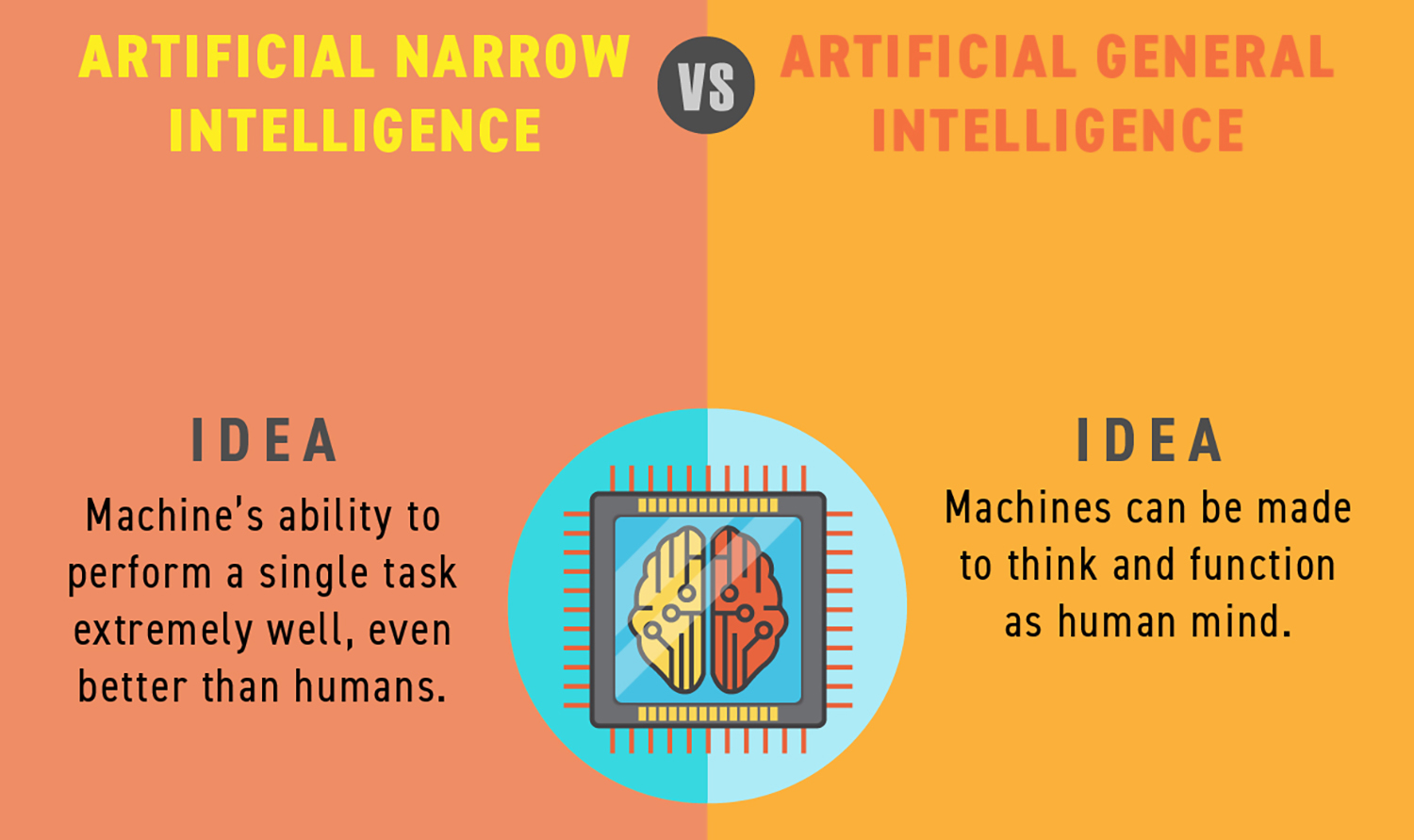 ARTIFICIAL NARROW INTELLIGENCE

VS

ARTIFICIAL GENERAL INTELLIGENCE

IDEA

Machine's ability to perform a single task extremely well, even better than humans.

IDEA

Machines can be made to think and function as human mind.